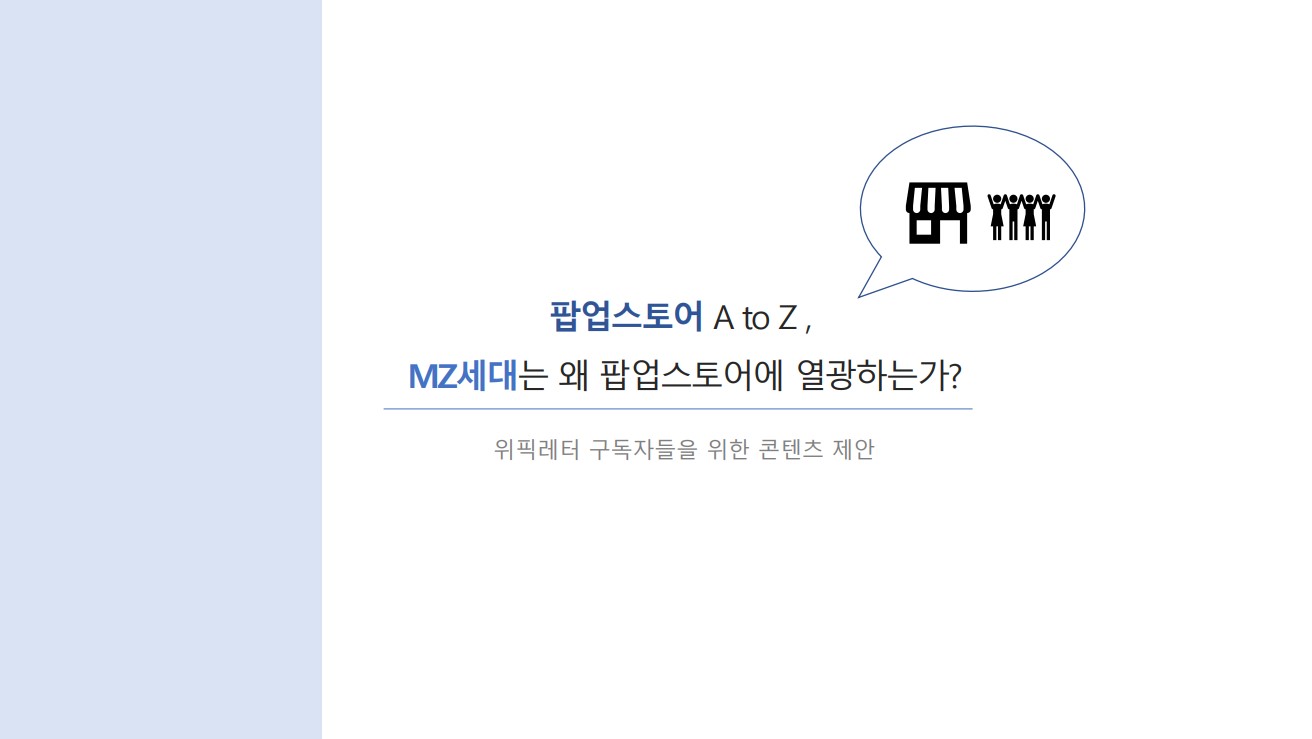 팝업스토어 A to Z ,

MZ세대는 왜 팝업스토어에 열광하는가?

위픽레터 구독자들을 위한 콘텐츠 제안